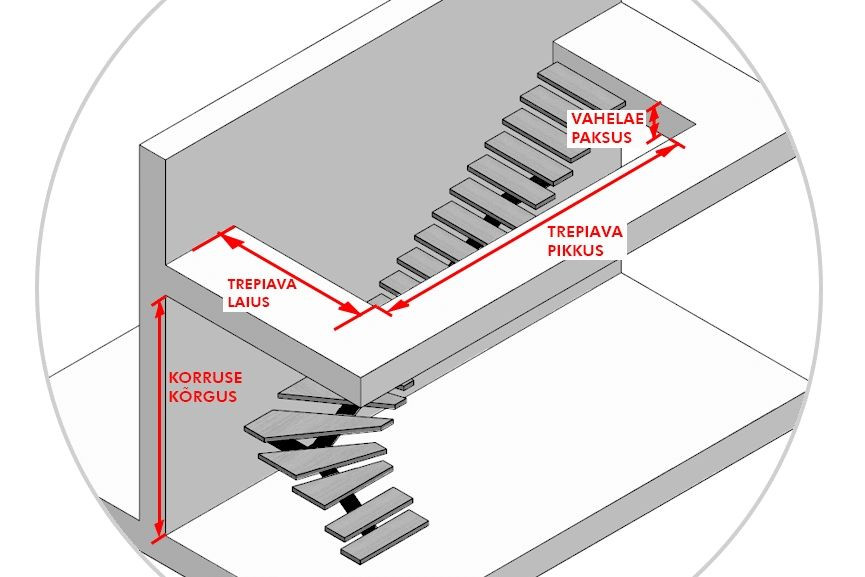 VAHELAE PAKSUS

TREPIAVA PIKKUS

TREPIAVA LAIUS

KORRUSE KÕRGUS