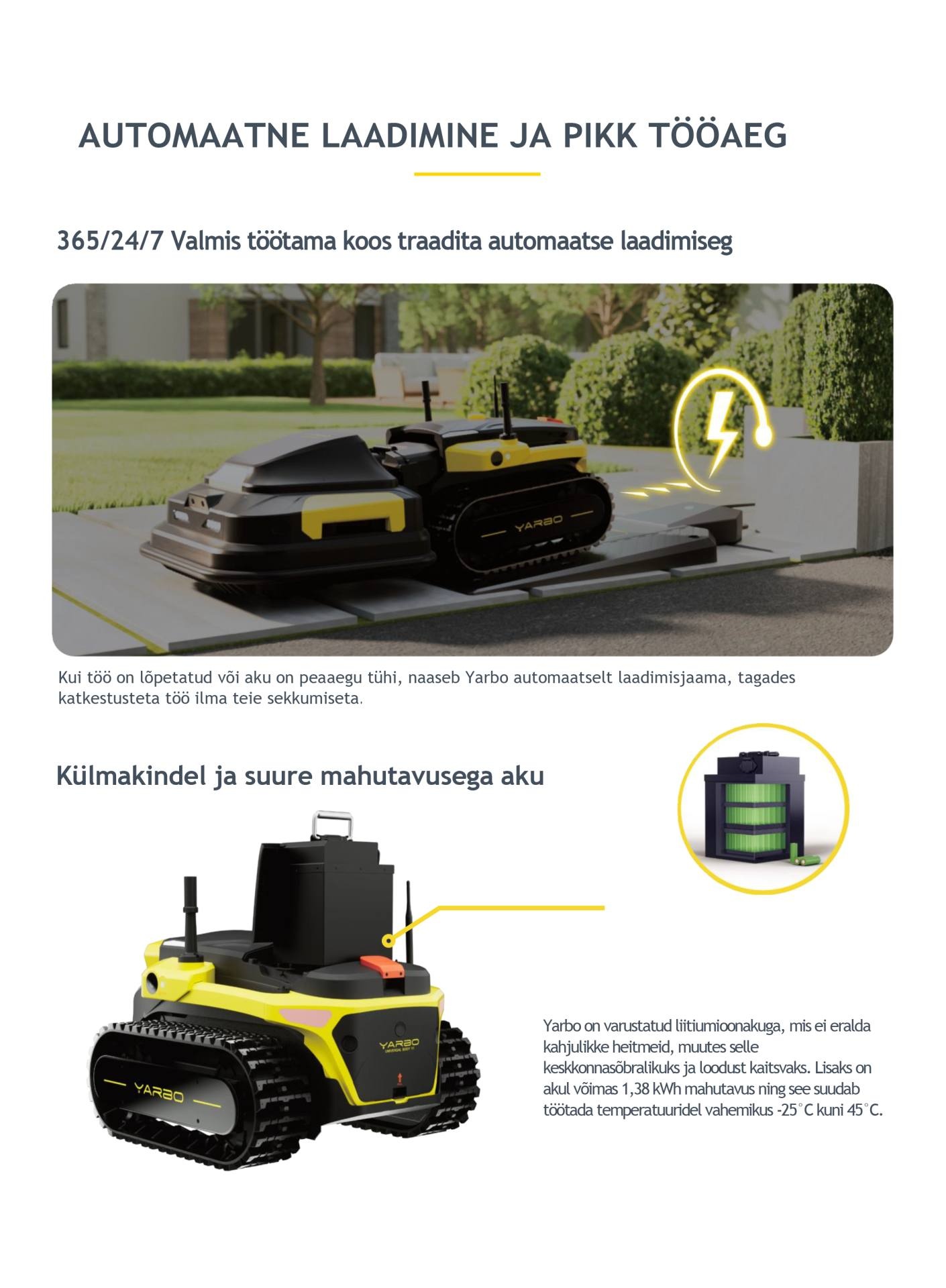 AUTOMAATNE LAADIMINE JA PIKK TÖÖAEG

365/24/7 Valmis töötama koos traadita automaatse laadimiseg

YARBO

Kui töö on lõpetatud või aku on peaaegu tühi, naaseb Yarbo automaatselt laadimisjaama, tagades katkestusteta töö ilma teie sekkumiseta.

Külmakindel ja suure mahutavusega aku

YARBO

YARBO

Yarbo on varustatud liitiumioonakuga, mis ei eralda kahjulikke heitmeid, muutes selle keskkonnasõbralikuks ja loodust kaitsvaks. Lisaks on akul võimas 1,38 kWh mahutavus ning see suudab töötada temperatuuridel vahemikus -25°C kuni 45°C.